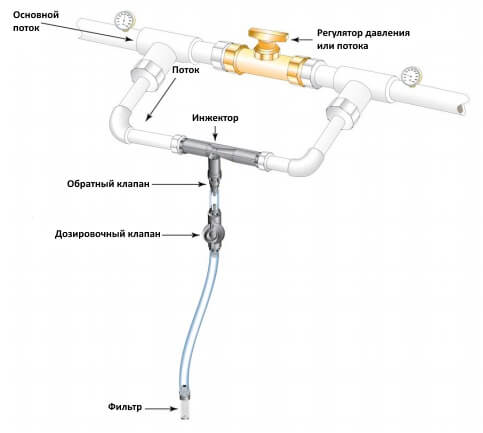 Основной поток

Регулятор давления или потока

Поток

Инжектор

Обратный клапан

Дозировочный клапан

Фильтр